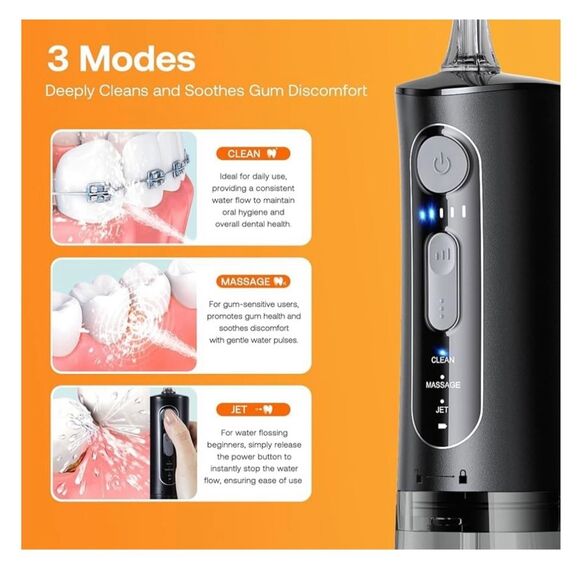 3 Modes

Deeply Cleans and Soothes Gum Discomfort

CLEAN

Ideal for daily use, providing a consistent water flow to maintain oral hygiene and overall dental health.

MASSAGE

For gum-sensitive users, promotes gum health and soothes discomfort with gentle water pulses.

JET

For water flossing beginners, simply release the power button to instantly stop the water flow, ensuring ease of use

CLEAN

MASSAGE

JET